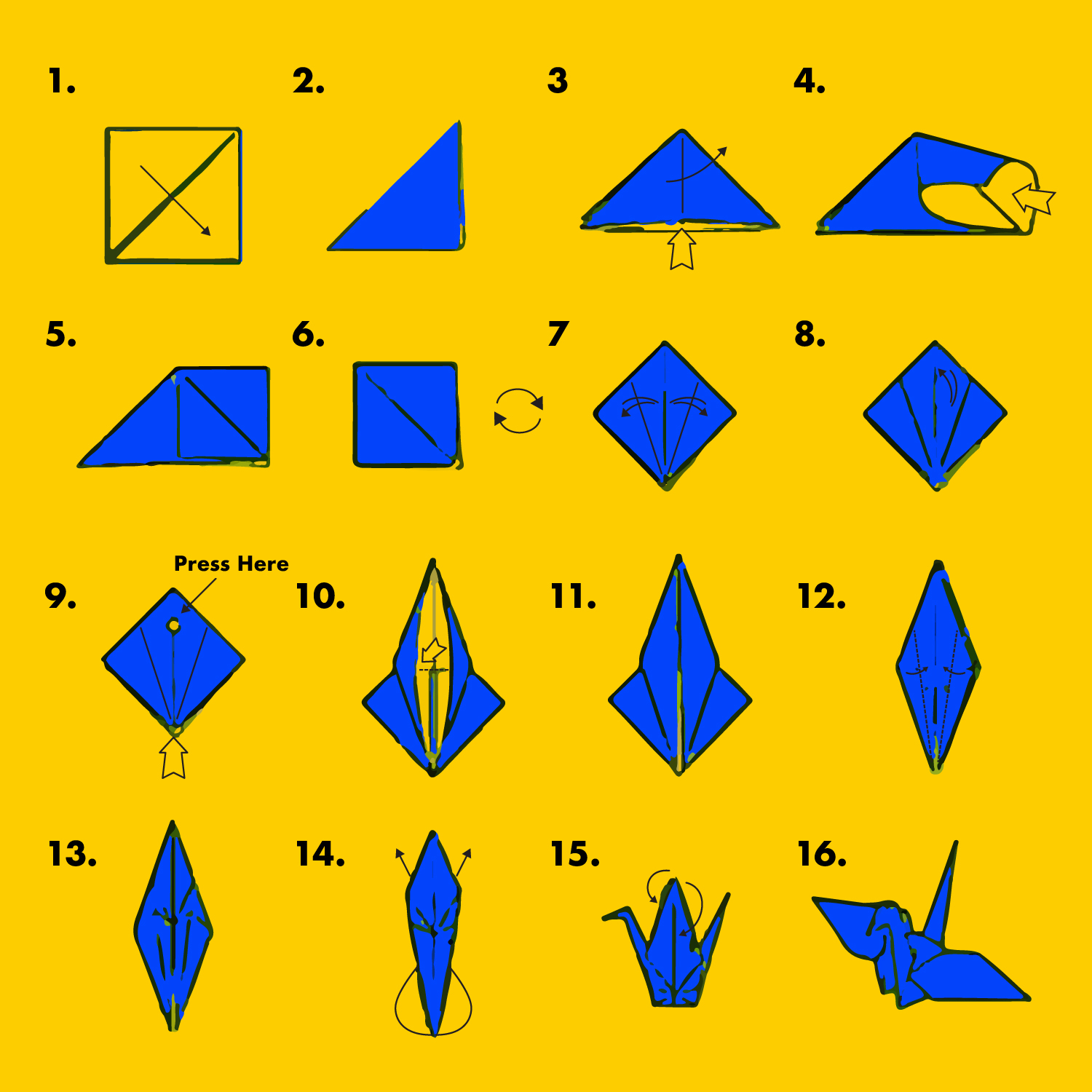 1.

2.

3

4.

5.

6.

7

8.

9.

Press Here

10.

11.

12.

13.

14.

15.

16.